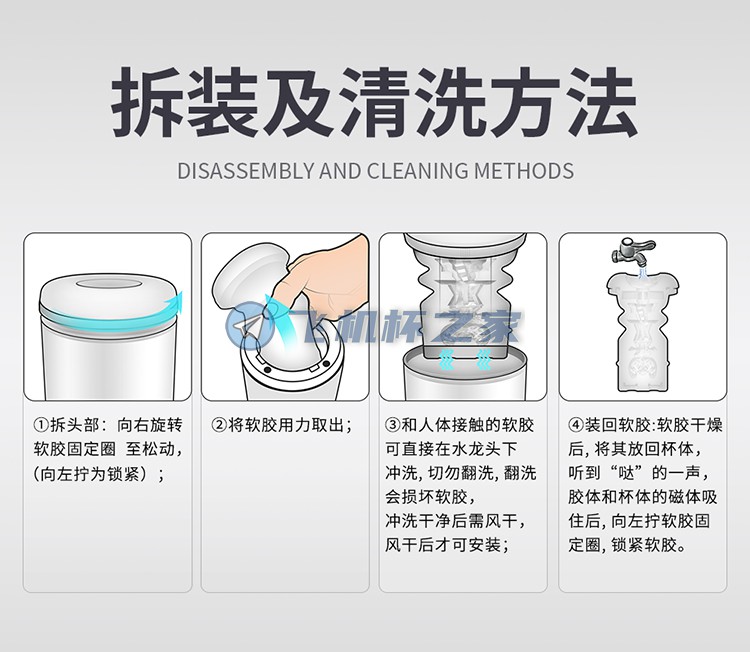 拆装及清洗方法

DISASSEMBLY AND CLEANING METHODS

飞机杯之家

①拆头部：向右旋转软胶固定圈 至松动，（向左拧为锁紧）；

②将软胶用力取出；

③和人体接触的软胶可直接在水龙头下冲洗，切勿翻洗，翻洗会损坏软胶，冲洗干净后需风干，风干后才可安装；

④装回软胶：软胶干燥后，将其放回杯体，听到“哒”的一声，胶体和杯体的磁体吸住后，向左拧软胶固定圈，锁紧软胶。